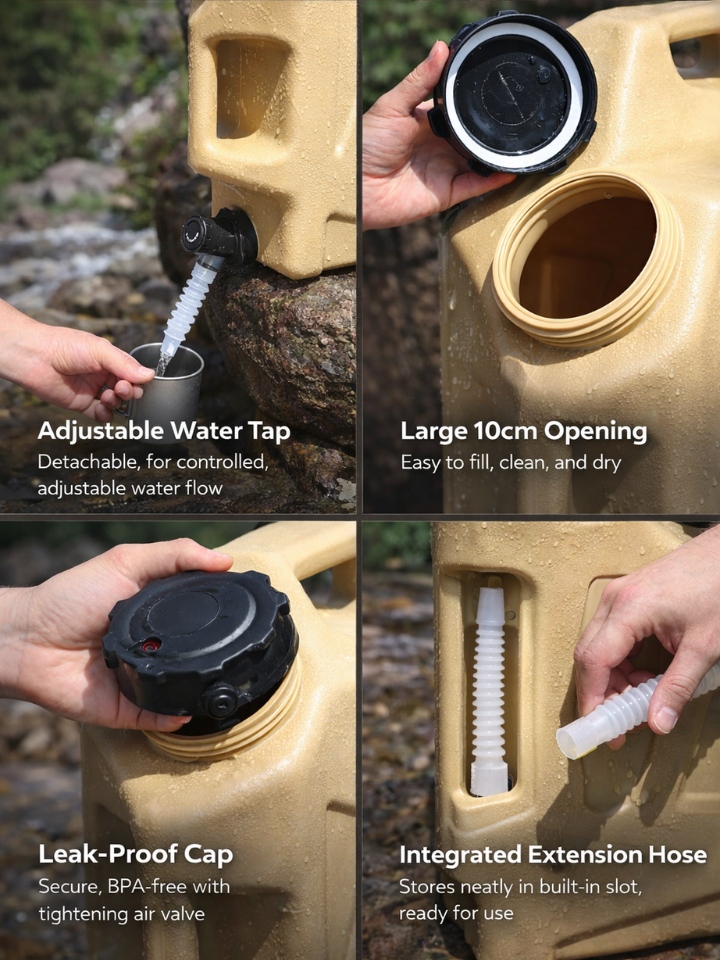 Adjustable Water Tap
Detachable, for controlled, adjustable water flow

Large 10cm Opening
Easy to fill, clean, and dry

Leak-Proof Cap
Secure, BPA-free with tightening air valve

Integrated Extension Hose
Stores neatly in built-in slot, ready for use